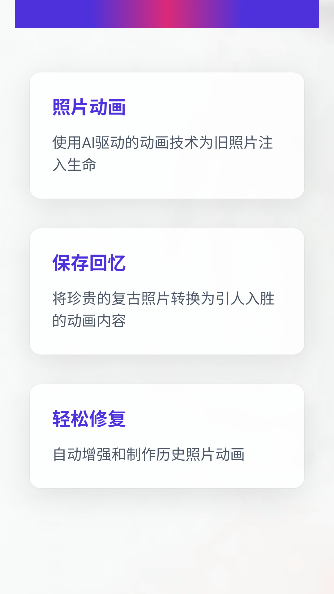 照片动画

使用AI驱动的动画技术为旧照片注入生命

保存回忆

将珍贵的复古照片转换为引人入胜的动画内容

轻松修复

自动增强和制作历史照片动画